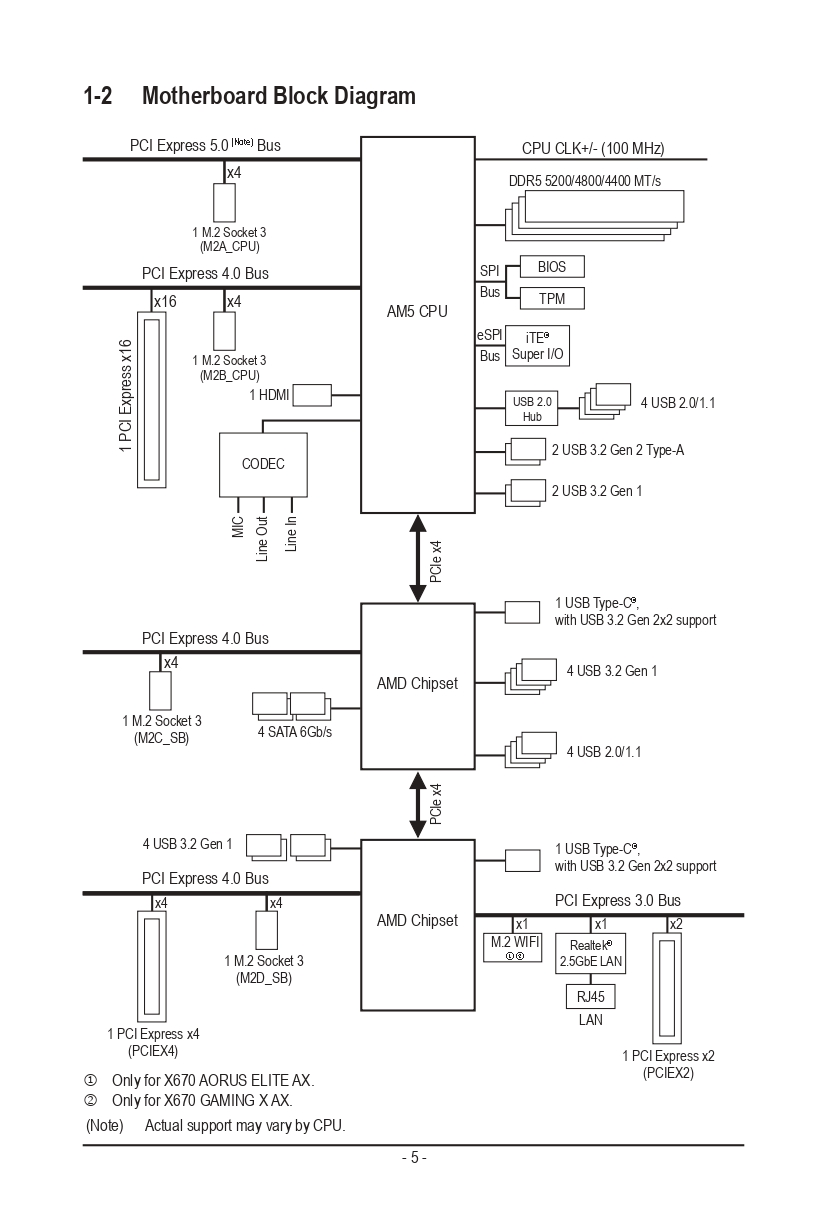 1-2 Motherboard Block Diagram

PCI Express 5.0 (Note) Bus

x4

1 M.2 Socket 3 (M2A_CPU)

PCI Express 4.0 Bus

x16

x4

1 PCI Express x16

1 M.2 Socket 3 (M2B_CPU)

1 HDMI

CODEC

MIC

Line Out

Line In

AM5 CPU

CPU CLK+/- (100 MHz)

DDR5 5200/4800/4400 MT/s

SPI Bus

BIOS

TPM

eSPI Bus

iTE® Super I/O

USB 2.0 Hub

4 USB 2.0/1.1

2 USB 3.2 Gen 2 Type-A

2 USB 3.2 Gen 1

PCIe x4

PCI Express 4.0 Bus

x4

1 M.2 Socket 3 (M2C_SB)

4 SATA 6Gb/s

AMD Chipset

1 USB Type-C®, with USB 3.2 Gen 2x2 support

4 USB 3.2 Gen 1

4 USB 2.0/1.1

PCIe x4

4 USB 3.2 Gen 1

PCI Express 4.0 Bus

x4

x4

1 M.2 Socket 3 (M2D_SB)

1 PCI Express x4 (PCIEX4)

AMD Chipset

1 USB Type-C®, with USB 3.2 Gen 2x2 support

PCI Express 3.0 Bus

x1

x1

x2

M.2 WIFI ①②

Realtek® 2.5GbE LAN

RJ45

LAN

1 PCI Express x2 (PCIEX2)

① Only for X670 AORUS ELITE AX.
② Only for X670 GAMING X AX.
(Note) Actual support may vary by CPU.

- 5 -